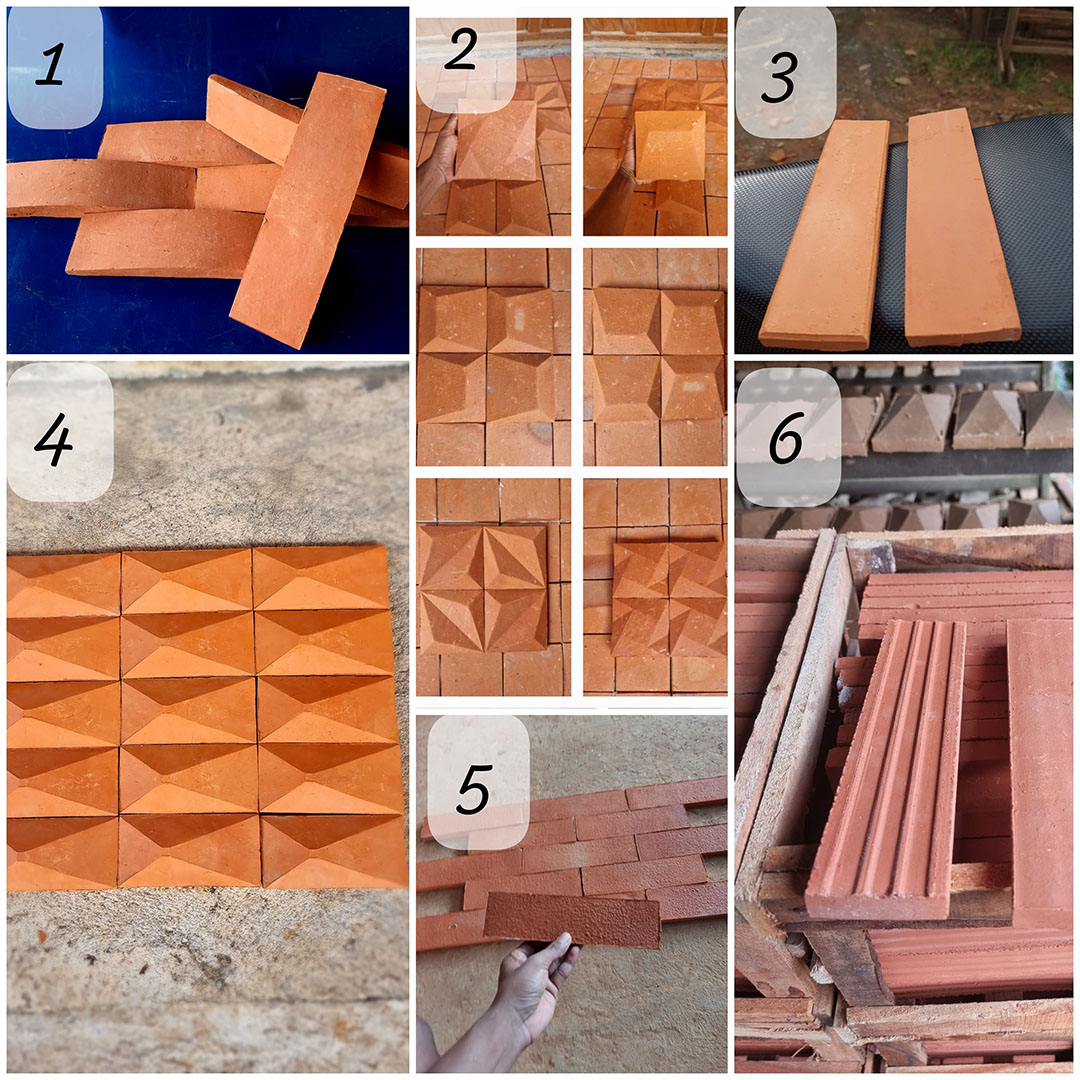 1

2

3

4

5

6